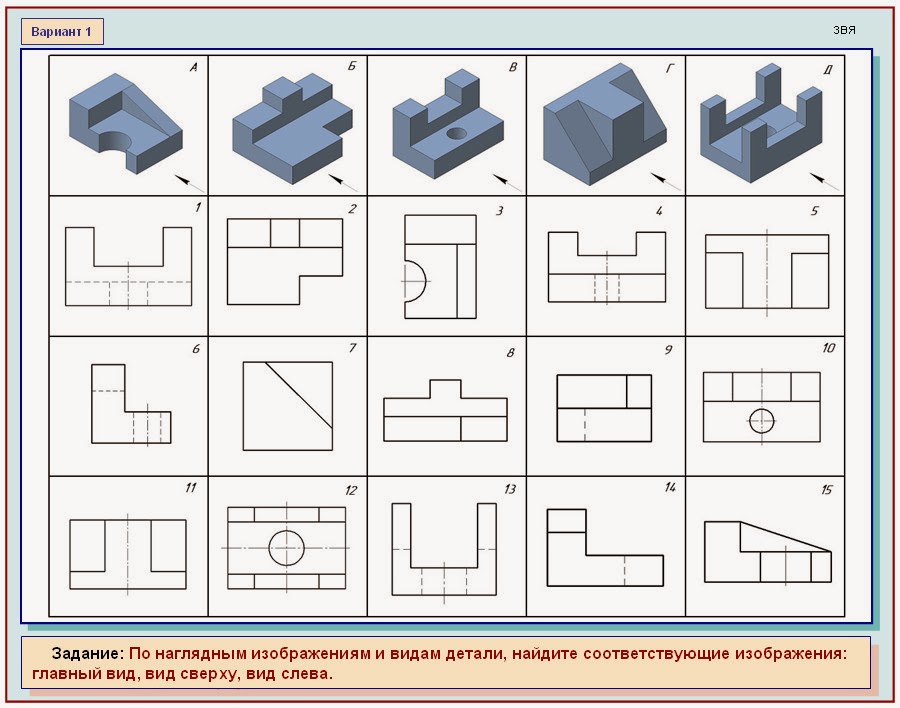 Вариант 1

ЗВЯ

| А | Б | В | Г | Д |
|---|---|---|---|---|
| 1 | 2 | 3 | 4 | 5 |
| 6 | 7 | 8 | 9 | 10 |
| 11 | 12 | 13 | 14 | 15 |

Задание: По наглядным изображениям и видам детали, найдите соответствующие изображения: главный вид, вид сверху, вид слева.