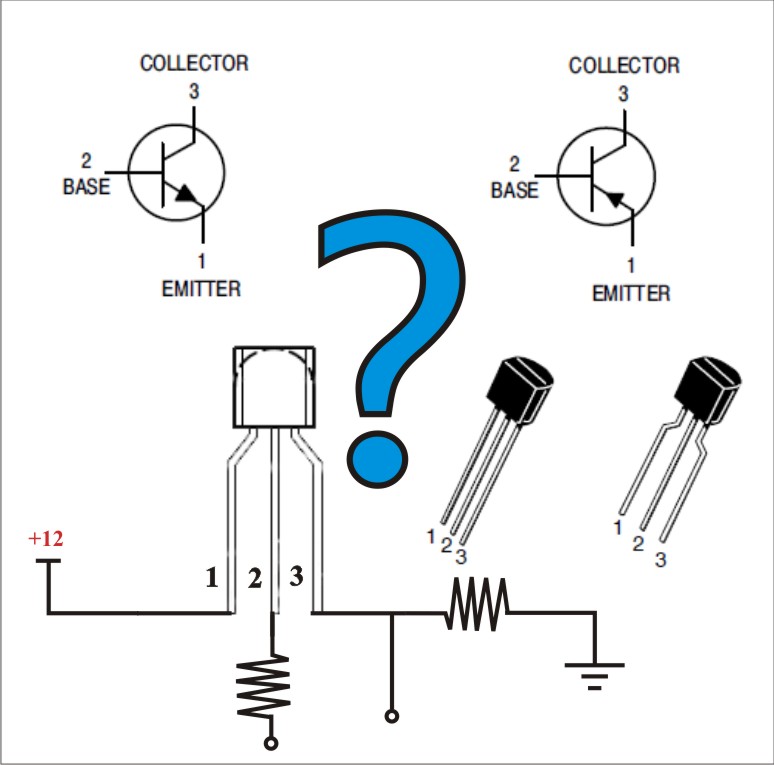 COLLECTOR
3
2
BASE
1
EMITTER

COLLECTOR
3
2
BASE
1
EMITTER

?

+12
1 2 3

1 2 3

1 2 3