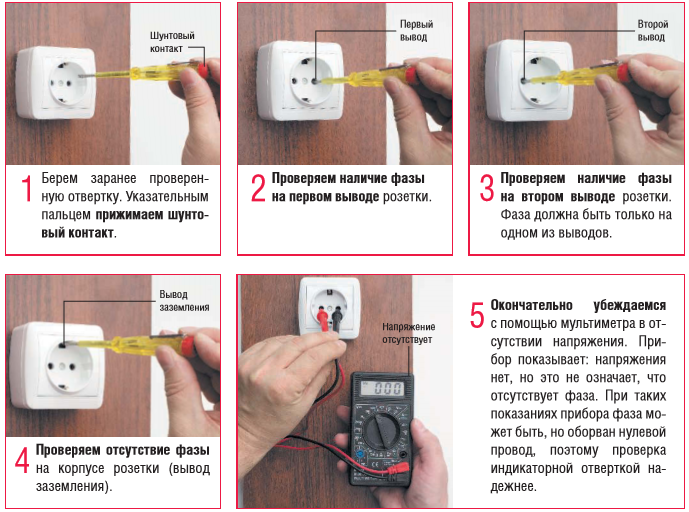 Шунтовый контакт

1 Берем заранее проверенную отвертку. Указательным пальцем прижимаем шунтовый контакт.

Первый вывод

2 Проверяем наличие фазы на первом выводе розетки.

Второй вывод

3 Проверяем наличие фазы на втором выводе розетки. Фаза должна быть только на одном из выводов.

Вывод заземления

4 Проверяем отсутствие фазы на корпусе розетки (вывод заземления).

Напряжение отсутствует

0.00

5 Окончательно убеждаемся с помощью мультиметра в отсутствии напряжения. Прибор показывает: напряжения нет, но это не означает, что отсутствует фаза. При таких показаниях прибора фаза может быть, но оборван нулевой провод, поэтому проверка индикаторной отверткой надежнее.