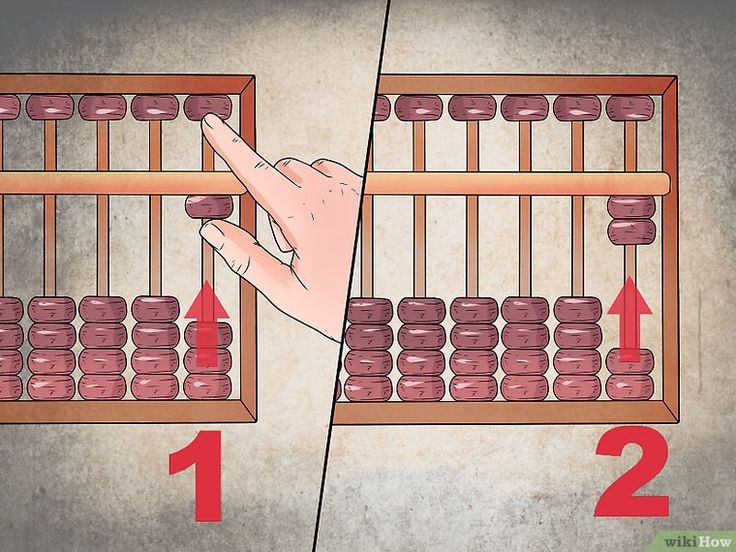 1

2

wikiHow