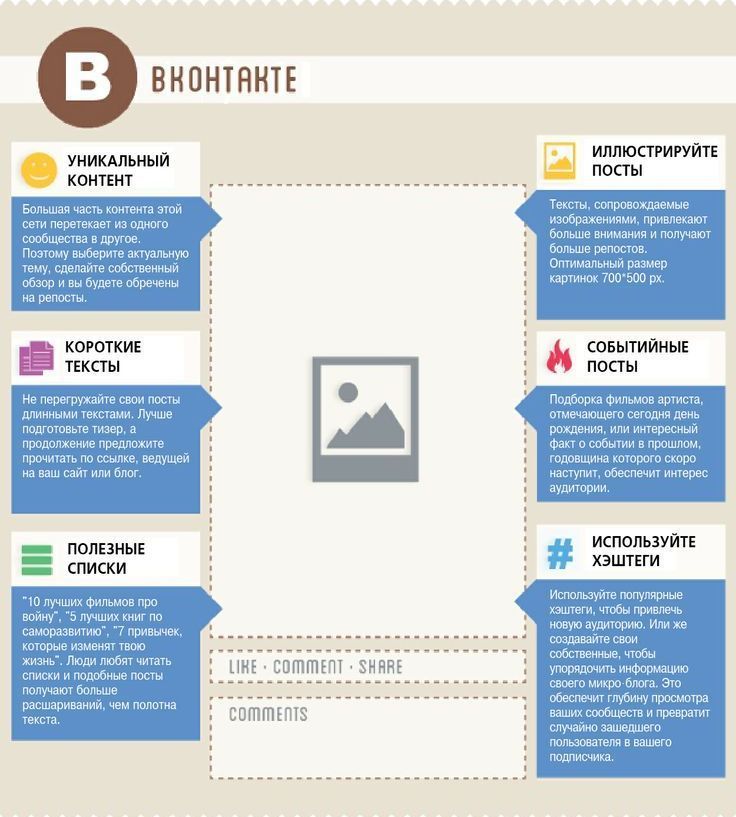 B ВКОНТАКТЕ

УНИКАЛЬНЫЙ КОНТЕНТ

Большая часть контента этой сети перетекает из одного сообщества в другое. Поэтому выберите актуальную тему, сделайте собственный обзор и вы будете обречены на репосты.

КОРОТКИЕ ТЕКСТЫ

Не перегружайте свои посты длинными текстами. Лучше подготовьте тизер, а продолжение предложите прочитать по ссылке, ведущей на ваш сайт или блог.

ПОЛЕЗНЫЕ СПИСКИ

"10 лучших фильмов про войну", "5 лучших книг по саморазвитию", "7 привычек, которые изменят твою жизнь". Люди любят читать списки и подобные посты получают больше расшариваний, чем полотна текста.

LIKE · COMMENT · SHARE

COMMENTS

ИЛЛЮСТРИРУЙТЕ ПОСТЫ

Тексты, сопровождаемые изображениями, привлекают больше внимания и получают больше репостов. Оптимальный размер картинок 700*500 px.

СОБЫТИЙНЫЕ ПОСТЫ

Подборка фильмов артиста, отмечающего сегодня день рождения, или интересный факт о событии в прошлом, годовщина которого скоро наступит, обеспечит интерес аудитории.

ИСПОЛЬЗУЙТЕ ХЭШТЕГИ

Используйте популярные хэштеги, чтобы привлечь новую аудиторию. Или же создавайте свои собственные, чтобы упорядочить информацию своего микро-блога. Это обеспечит глубину просмотра ваших сообществ и превратит случайно зашедшего пользователя в вашего подписчика.