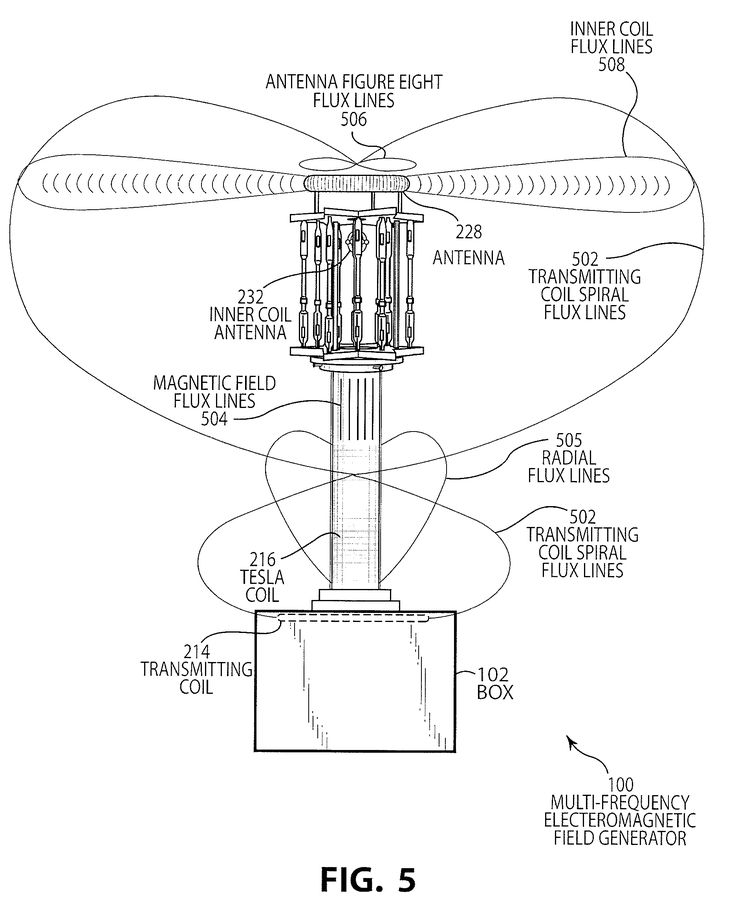 INNER COIL FLUX LINES 508

ANTENNA FIGURE EIGHT FLUX LINES 506

228 ANTENNA

502 TRANSMITTING COIL SPIRAL FLUX LINES

232 INNER COIL ANTENNA

MAGNETIC FIELD FLUX LINES 504

505 RADIAL FLUX LINES

502 TRANSMITTING COIL SPIRAL FLUX LINES

216 TESLA COIL

214 TRANSMITTING COIL

102 BOX

100 MULTI-FREQUENCY ELECTEROMAGNETIC FIELD GENERATOR

FIG. 5