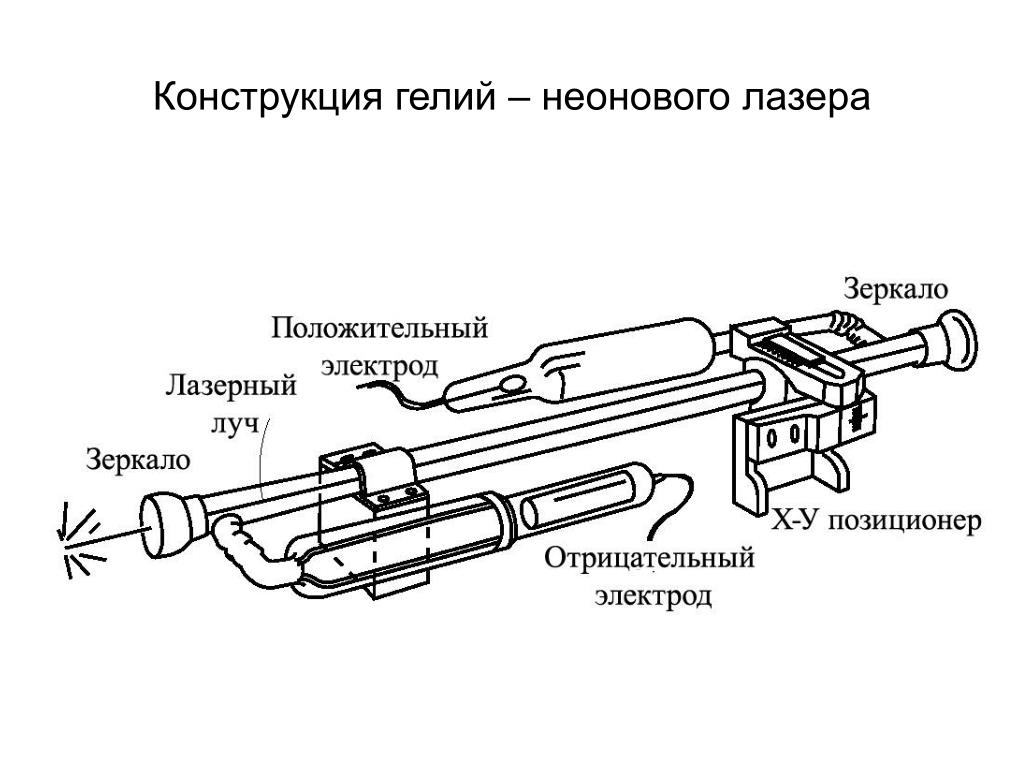 Конструкция гелий – неонового лазера

Зеркало

Положительный электрод

Лазерный луч

Зеркало

Х-У позиционер

Отрицательный электрод