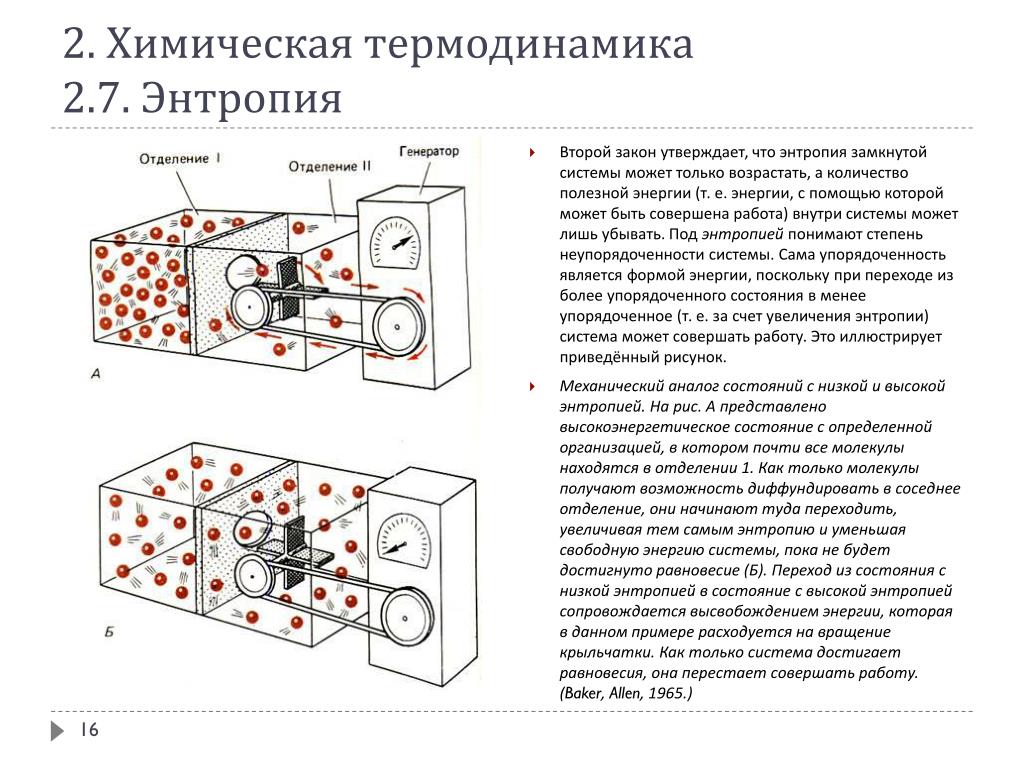 2. Химическая термодинамика
2.7. Энтропия

Отделение I
Отделение II
Генератор
А
Б

Второй закон утверждает, что энтропия замкнутой системы может только возрастать, а количество полезной энергии (т. е. энергии, с помощью которой может быть совершена работа) внутри системы может лишь убывать. Под энтропией понимают степень неупорядоченности системы. Сама упорядоченность является формой энергии, поскольку при переходе из более упорядоченного состояния в менее упорядоченное (т. е. за счет увеличения энтропии) система может совершать работу. Это иллюстрирует приведённый рисунок.

Механический аналог состояний с низкой и высокой энтропией. На рис. А представлено высокоэнергетическое состояние с определенной организацией, в котором почти все молекулы находятся в отделении 1. Как только молекулы получают возможность диффундировать в соседнее отделение, они начинают туда переходить, увеличивая тем самым энтропию и уменьшая свободную энергию системы, пока не будет достигнуто равновесие (Б). Переход из состояния с низкой энтропией в состояние с высокой энтропией сопровождается высвобождением энергии, которая в данном примере расходуется на вращение крыльчатки. Как только система достигает равновесия, она перестает совершать работу. (Baker, Allen, 1965.)

16