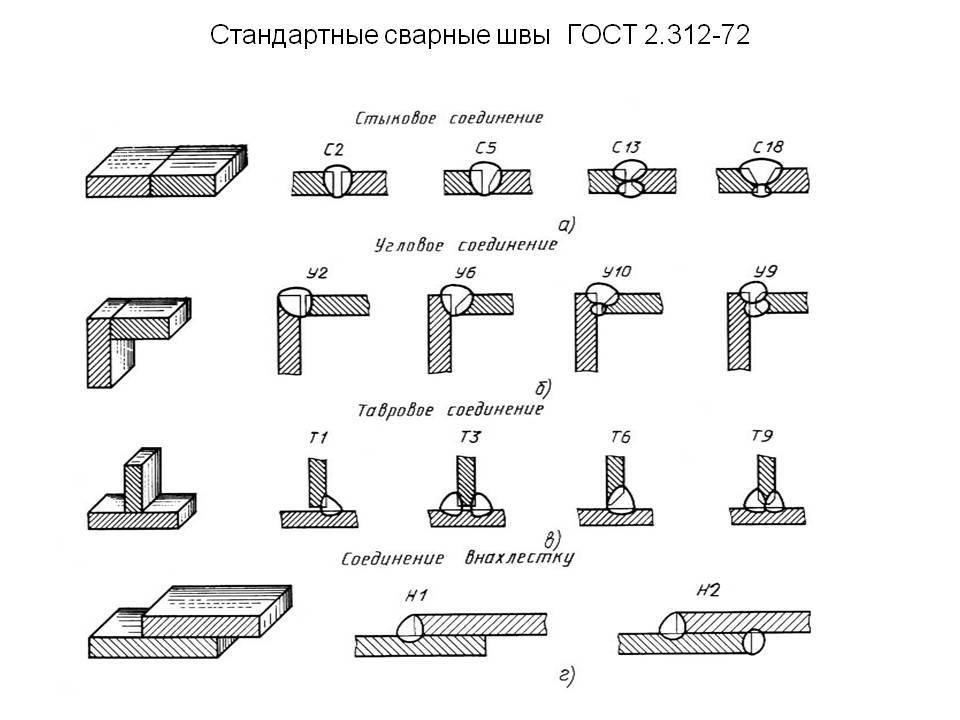 Стандартные сварные швы ГОСТ 2.312-72

Стыковое соединение

С2 С5 С13 С18

а)

Угловое соединение

У2 У6 У10 У9

б)

Тавровое соединение

Т1 Т3 Т6 Т9

в)

Соединение внахлестку

Н1 Н2

г)