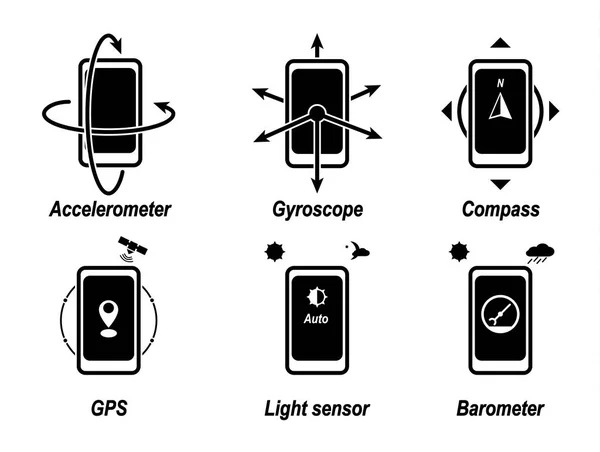 N

Accelerometer

Gyroscope

Compass

Auto

GPS

Light sensor

Barometer