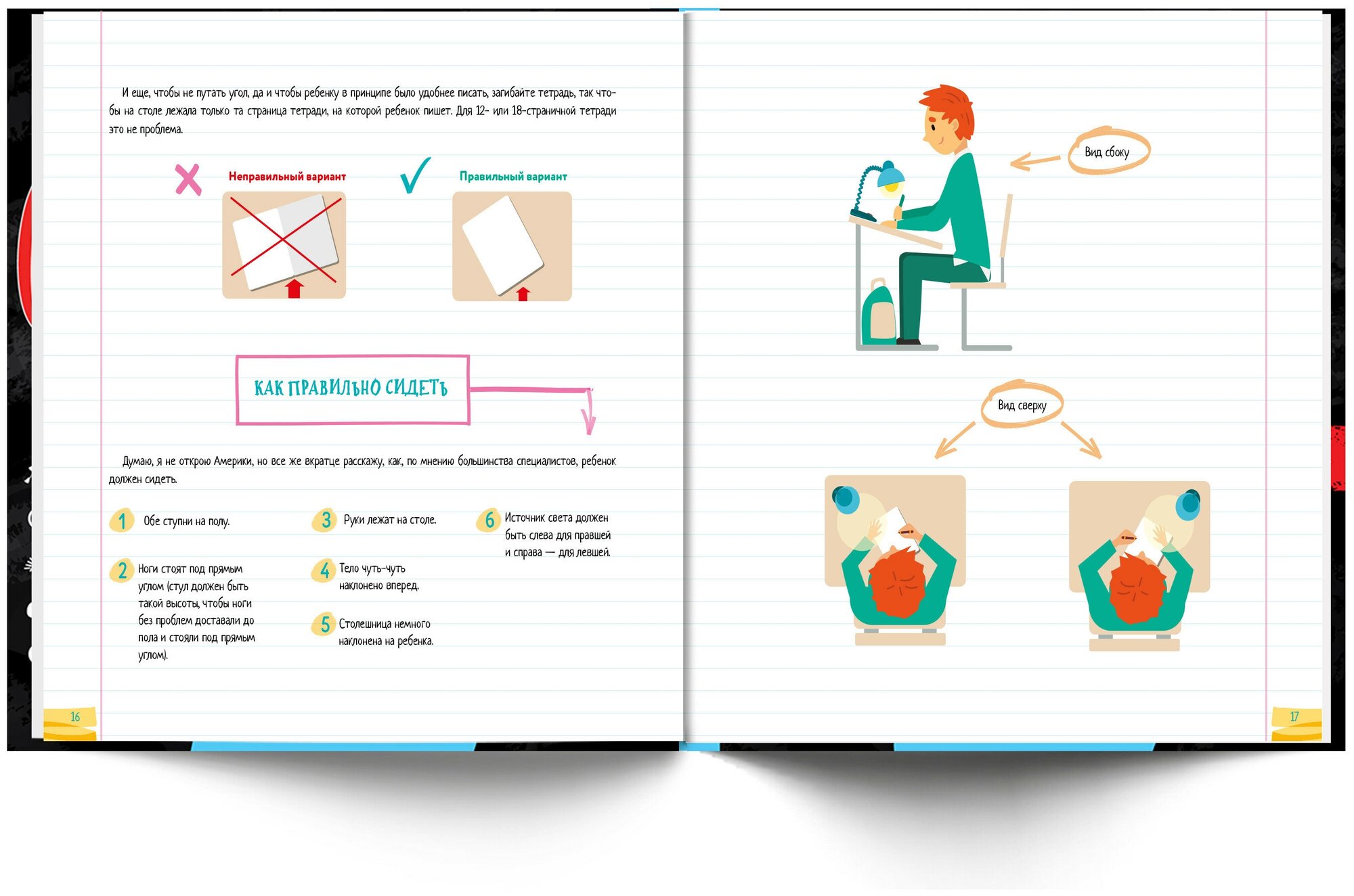 И еще, чтобы не путать угол, да и чтобы ребенку в принципе было удобнее писать, загибайте тетрадь, так чтобы на столе лежала только та страница тетради, на которой ребенок пишет. Для 12- или 18-страничной тетради это не проблема.

Неправильный вариант

Правильный вариант

КАК ПРАВИЛЬНО СИДЕТЬ

Думаю, я не открою Америки, но все же вкратце расскажу, как, по мнению большинства специалистов, ребенок должен сидеть.

1 Обе ступни на полу.

2 Ноги стоят под прямым углом (стул должен быть такой высоты, чтобы ноги без проблем доставали до пола и стояли под прямым углом).

3 Руки лежат на столе.

4 Тело чуть-чуть наклонено вперед.

5 Столешница немного наклонена на ребенка.

6 Источник света должен быть слева для правшей и справа — для левшей.

16

Вид сбоку

Вид сверху

17