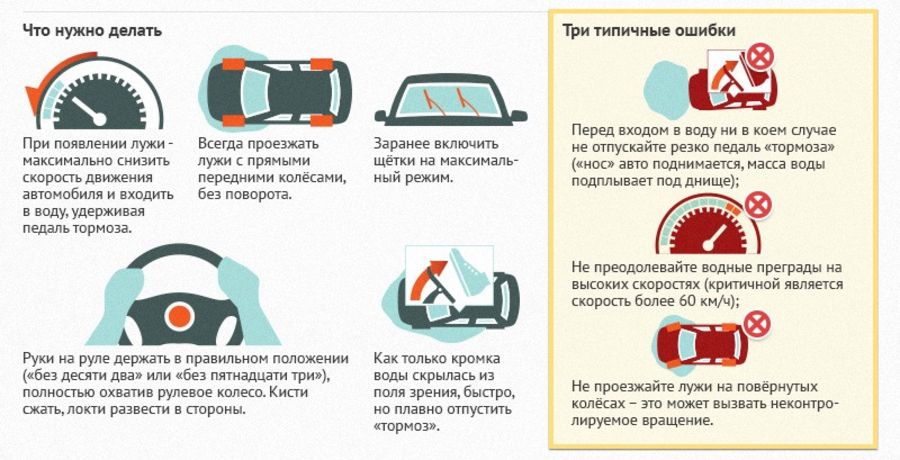 Что нужно делать

При появлении лужи - максимально снизить скорость движения автомобиля и входить в воду, удерживая педаль тормоза.

Всегда проезжать лужи с прямыми передними колёсами, без поворота.

Заранее включить щётки на максимальный режим.

Руки на руле держать в правильном положении («без десяти два» или «без пятнадцати три»), полностью охватив рулевое колесо. Кисти сжать, локти развести в стороны.

Как только кромка воды скрылась из поля зрения, быстро, но плавно отпустить «тормоз».

Три типичные ошибки

Перед входом в воду ни в коем случае не отпускайте резко педаль «тормоза» («нос» авто поднимается, масса воды подплывает под днище);

Не преодолевайте водные преграды на высоких скоростях (критичной является скорость более 60 км/ч);

Не проезжайте лужи на повёрнутых колёсах – это может вызвать неконтролируемое вращение.