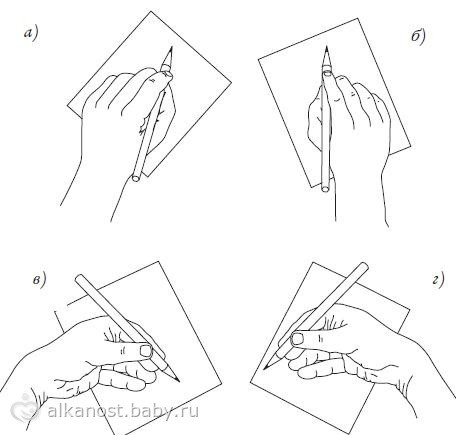 а)

б)

в)

г)

alkanost.baby.ru