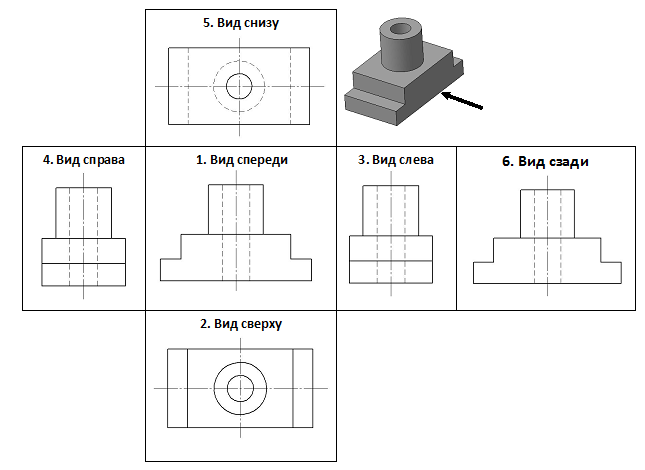 5. Вид снизу

4. Вид справа

1. Вид спереди

3. Вид слева

6. Вид сзади

2. Вид сверху