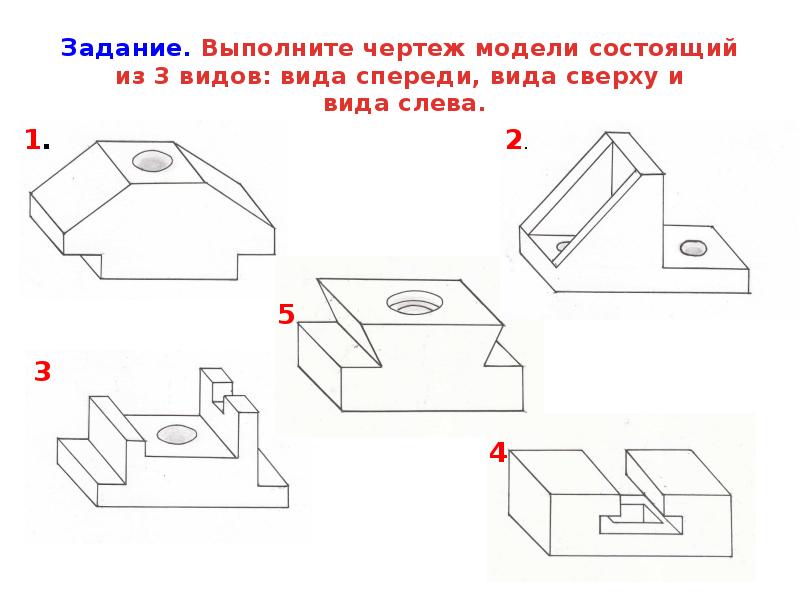 Задание. Выполните чертеж модели состоящий из 3 видов: вида спереди, вида сверху и вида слева.

1.

2.

5

3

4