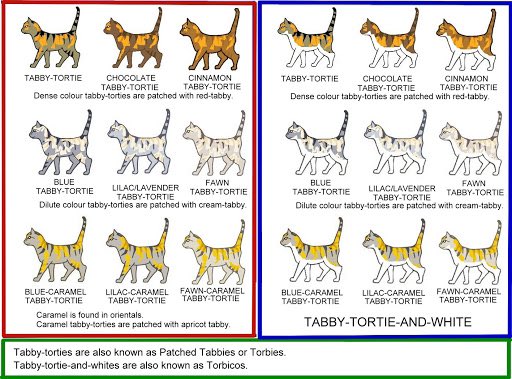 TABBY-TORTIE
CHOCOLATE TABBY-TORTIE
CINNAMON TABBY-TORTIE
Dense colour tabby-torties are patched with red-tabby.

BLUE TABBY-TORTIE
LILAC/LAVENDER TABBY-TORTIE
FAWN TABBY-TORTIE
Dilute colour tabby-torties are patched with cream-tabby.

BLUE-CARAMEL TABBY-TORTIE
LILAC-CARAMEL TABBY-TORTIE
FAWN-CARAMEL TABBY-TORTIE
Caramel is found in orientals.
Caramel tabby-torties are patched with apricot tabby.

TABBY-TORTIE
CHOCOLATE TABBY-TORTIE
CINNAMON TABBY-TORTIE
Dense colour tabby-torties are patched with red-tabby.

BLUE TABBY-TORTIE
LILAC/LAVENDER TABBY-TORTIE
FAWN TABBY-TORTIE
Dilute colour tabby-torties are patched with cream-tabby.

BLUE-CARAMEL TABBY-TORTIE
LILAC-CARAMEL TABBY-TORTIE
FAWN-CARAMEL TABBY-TORTIE

TABBY-TORTIE-AND-WHITE

Tabby-torties are also known as Patched Tabbies or Torbies.
Tabby-tortie-and-whites are also known as Torbicos.