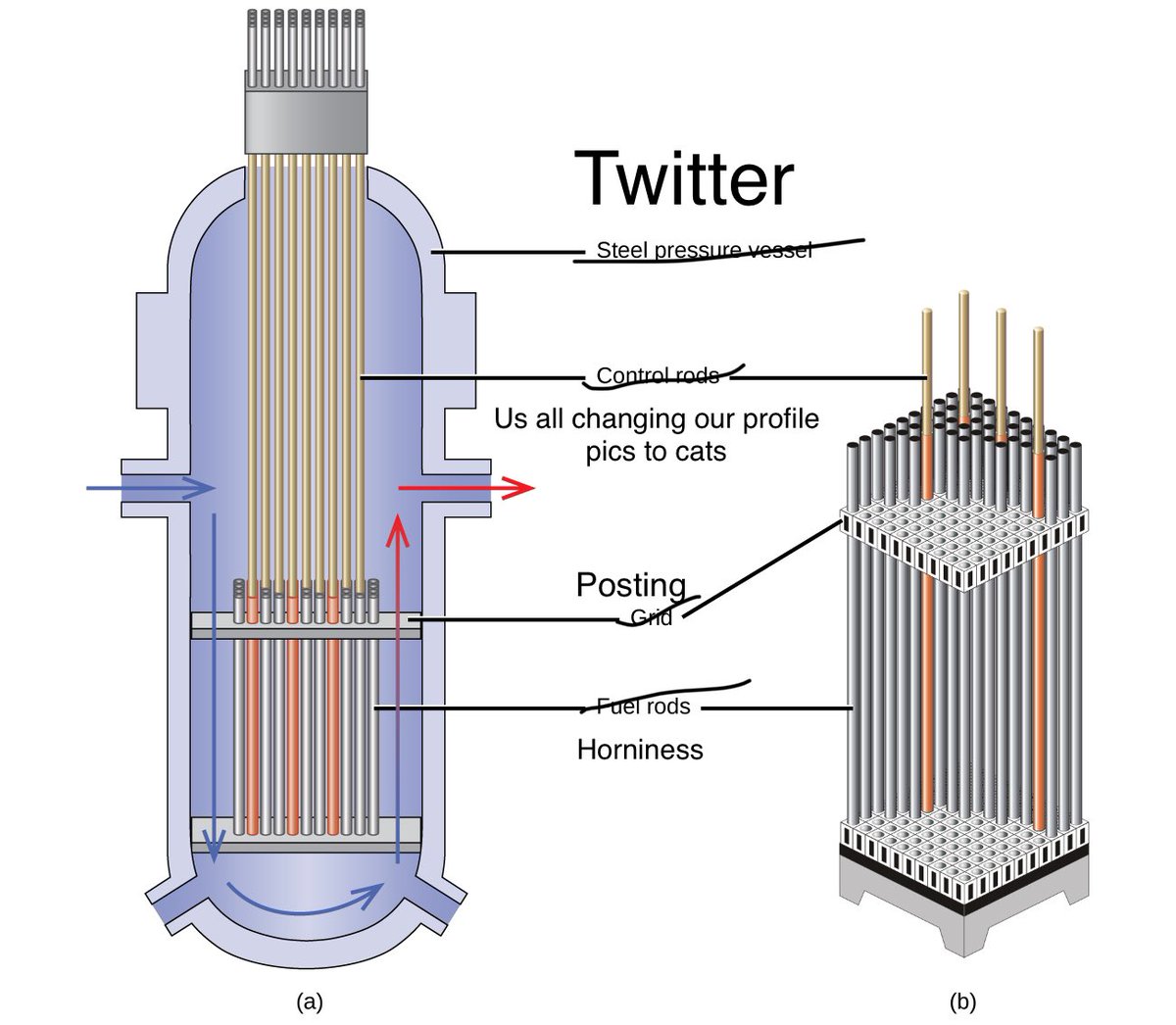 Twitter

Steel pressure vessel

Control rods

Us all changing our profile pics to cats

Posting

Grid

Fuel rods

Horniness

(a)

(b)