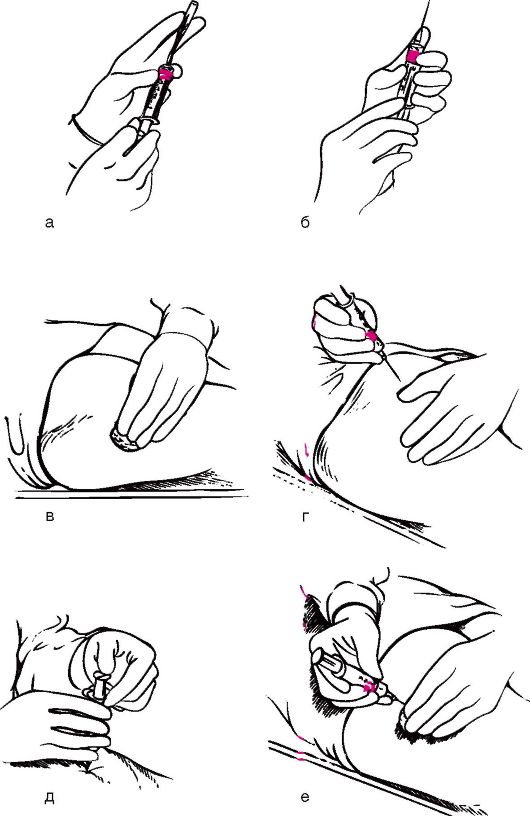 а

б

в

г

д

е