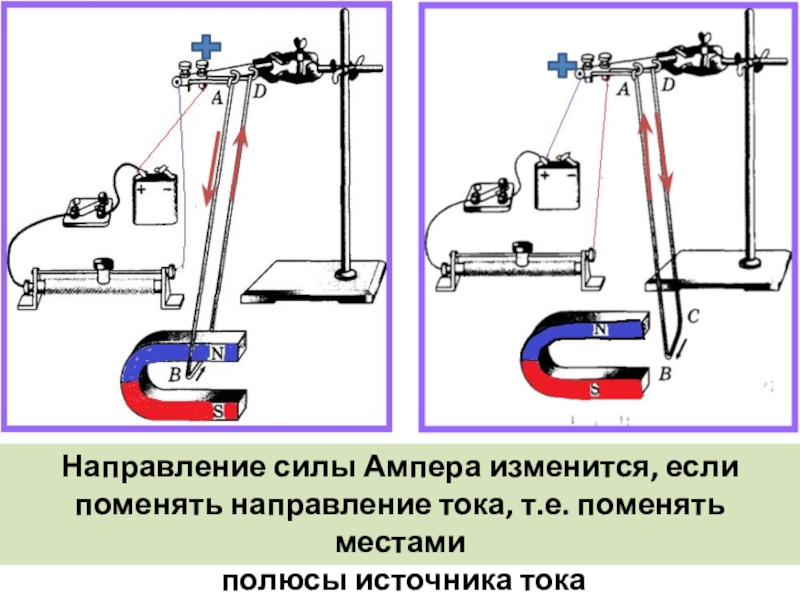 A D
+ −
N
B
S

A D
+ −
N
C
B
S

Направление силы Ампера изменится, если поменять направление тока, т.е. поменять местами

полюсы источника тока