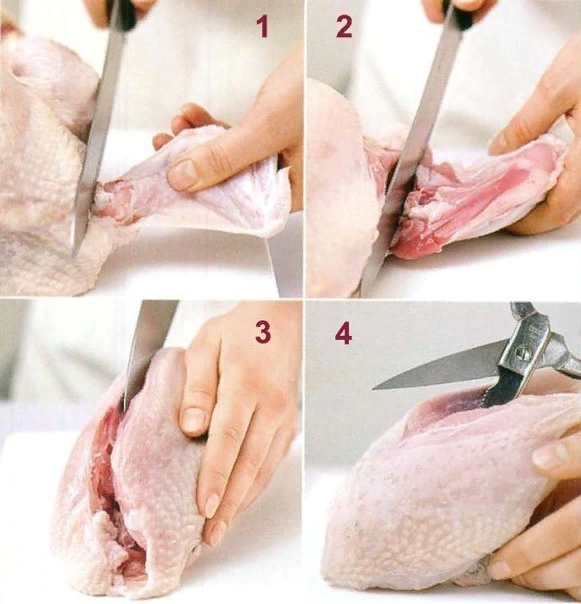 1

2

3

4