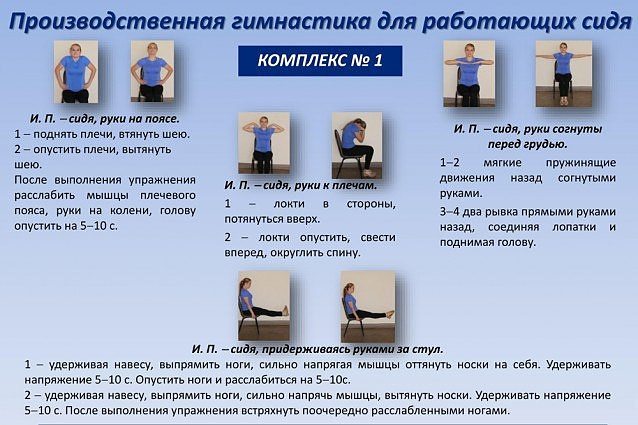 Производственная гимнастика для работающих сидя

КОМПЛЕКС № 1

И. П. – сидя, руки на поясе.
1 – поднять плечи, втянуть шею.
2 – опустить плечи, вытянуть шею.
После выполнения упражнения расслабить мышцы плечевого пояса, руки на колени, голову опустить на 5–10 с.

И. П. – сидя, руки к плечам.
1 – локти в стороны, потянуться вверх.
2 – локти опустить, свести вперед, округлить спину.

И. П. – сидя, руки согнуты перед грудью.
1–2 мягкие пружинящие движения назад согнутыми руками.
3–4 два рывка прямыми руками назад, соединяя лопатки и поднимая голову.

И. П. – сидя, придерживаясь руками за стул.
1 – удерживая навесу, выпрямить ноги, сильно напрягая мышцы оттянуть носки на себя. Удерживать напряжение 5–10 с. Опустить ноги и расслабиться на 5–10с.
2 – удерживая навесу, выпрямить ноги, сильно напрячь мышцы, вытянуть носки. Удерживать напряжение 5–10 с. После выполнения упражнения встряхнуть поочередно расслабленными ногами.