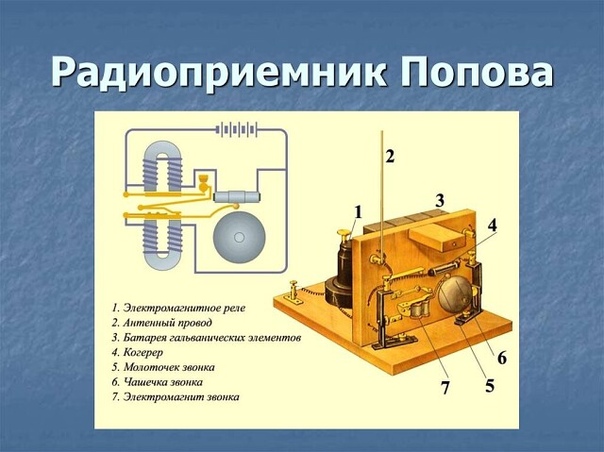 Радиоприемник Попова

2
3
1
4
6
7
5

1. Электромагнитное реле
2. Антенный провод
3. Батарея гальванических элементов
4. Когерер
5. Молоточек звонка
6. Чашечка звонка
7. Электромагнит звонка