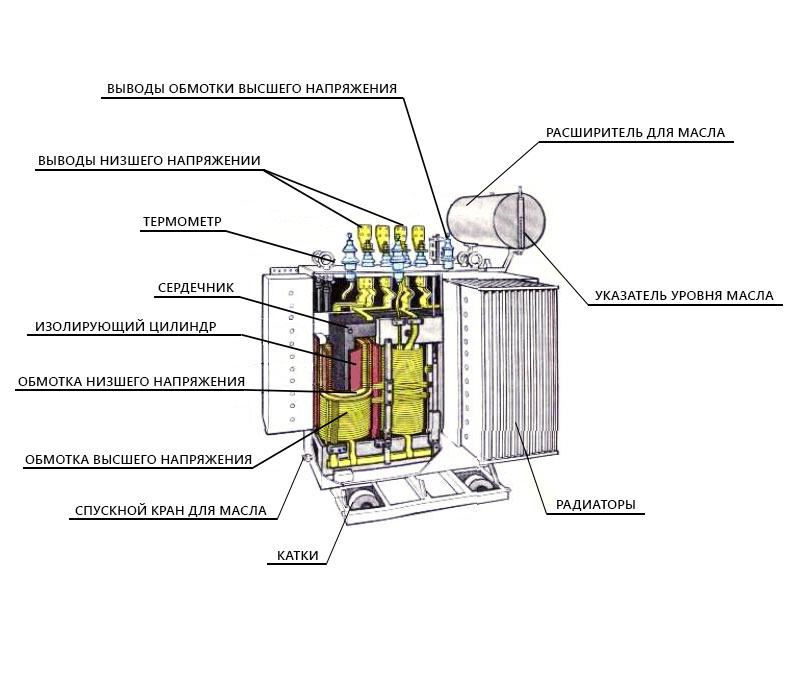 ВЫВОДЫ ОБМОТКИ ВЫСШЕГО НАПРЯЖЕНИЯ

РАСШИРИТЕЛЬ ДЛЯ МАСЛА

ВЫВОДЫ НИЗШЕГО НАПРЯЖЕНИИ

ТЕРМОМЕТР

СЕРДЕЧНИК

УКАЗАТЕЛЬ УРОВНЯ МАСЛА

ИЗОЛИРУЮЩИЙ ЦИЛИНДР

ОБМОТКА НИЗШЕГО НАПРЯЖЕНИЯ

ОБМОТКА ВЫСШЕГО НАПРЯЖЕНИЯ

СПУСКНОЙ КРАН ДЛЯ МАСЛА

РАДИАТОРЫ

КАТКИ