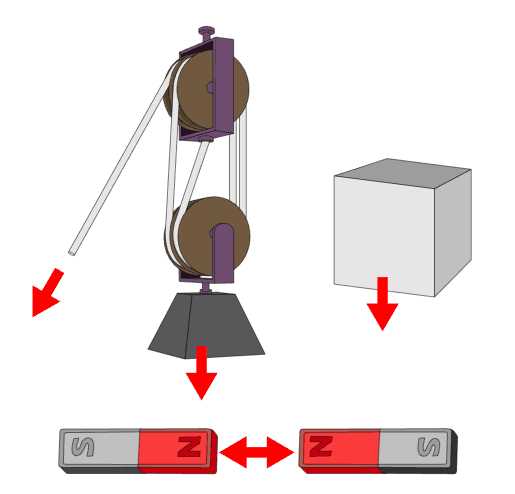 S N N S