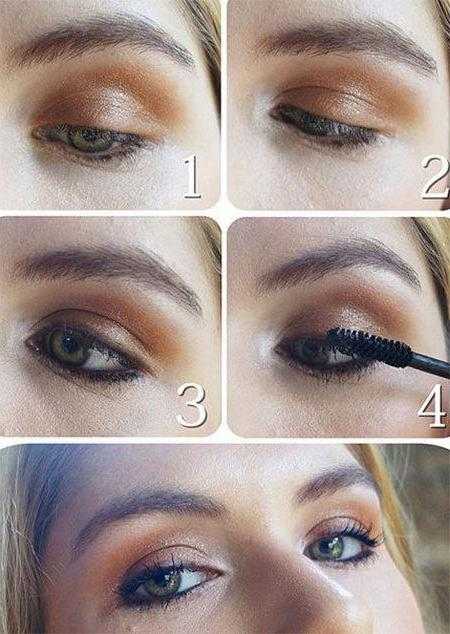 1
2
3
4